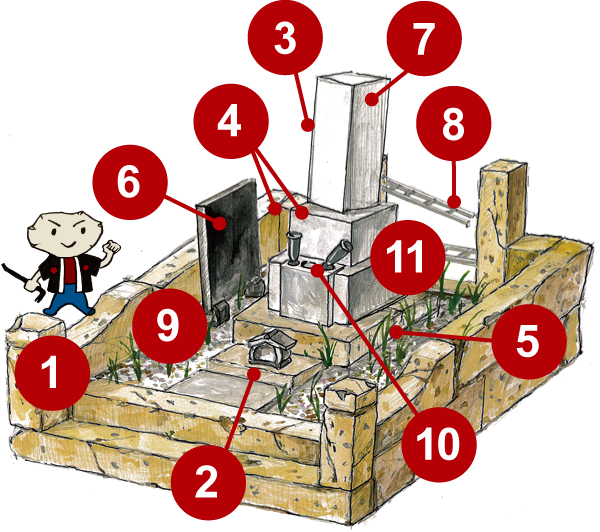 3
7
4
8
6
11
9
5
1
10
2